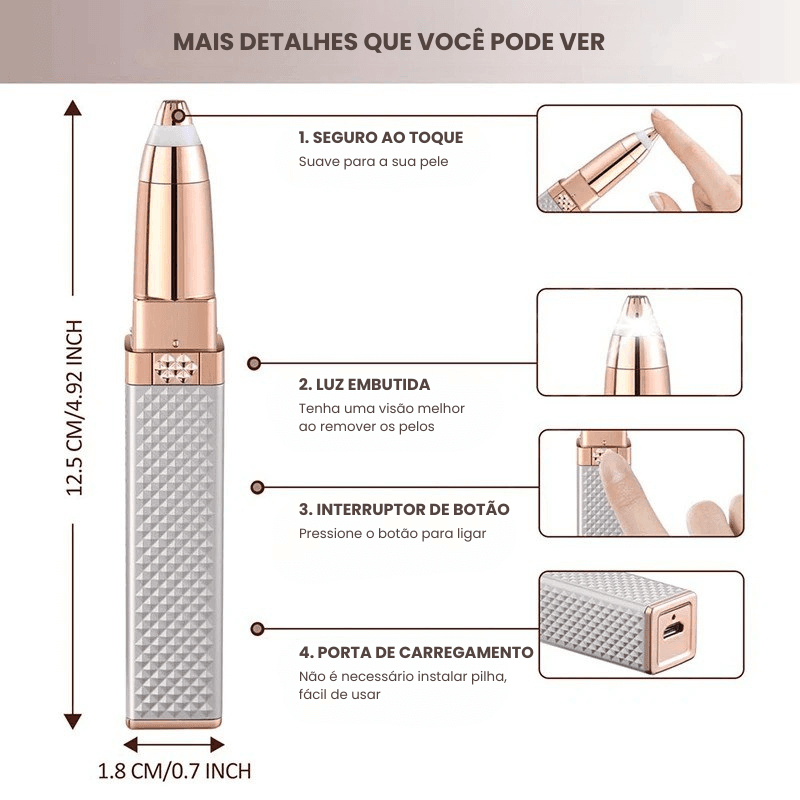 MAIS DETALHES QUE VOCÊ PODE VER

12.5 CM/4.92 INCH

1. SEGURO AO TOQUE
Suave para a sua pele

2. LUZ EMBUTIDA
Tenha uma visão melhor ao remover os pelos

3. INTERRUPTOR DE BOTÃO
Pressione o botão para ligar

4. PORTA DE CARREGAMENTO
Não é necessário instalar pilha, fácil de usar

1.8 CM/0.7 INCH