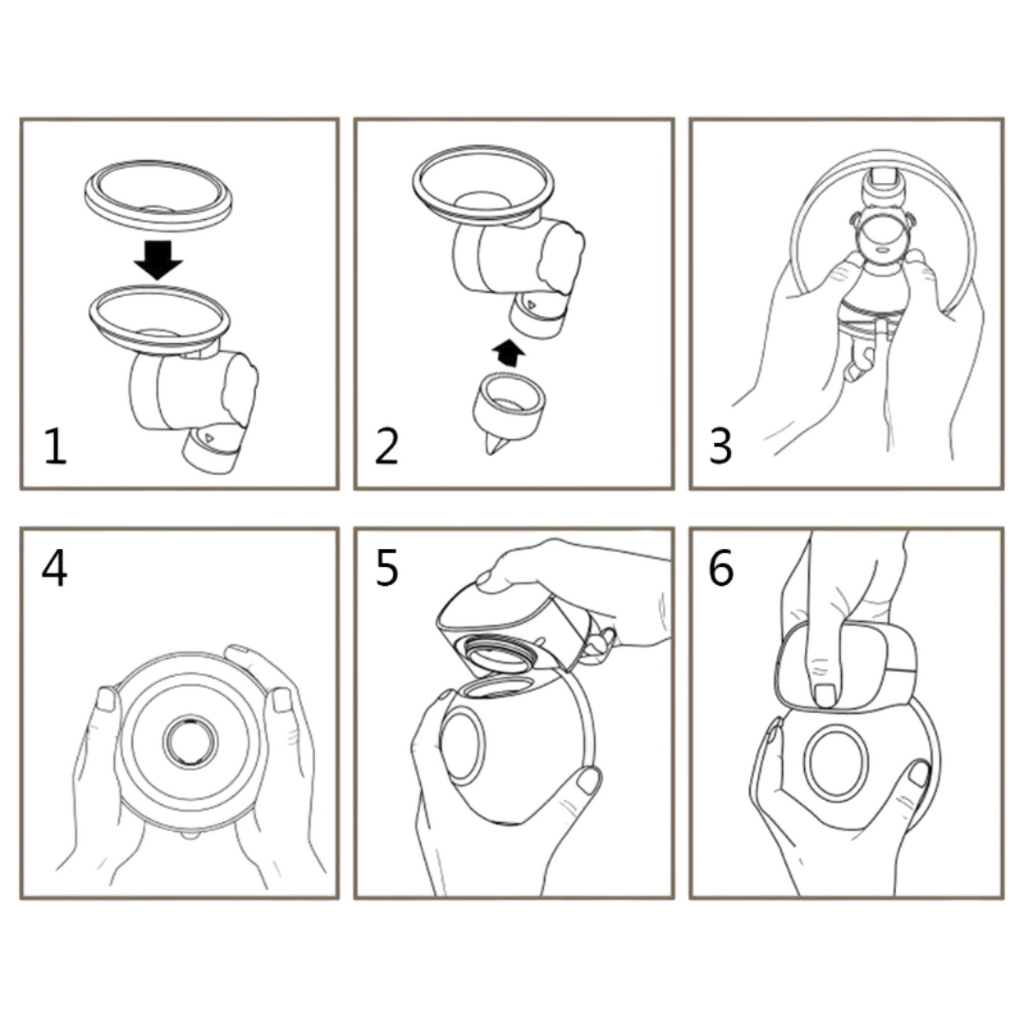 1

2

3

4

5

6